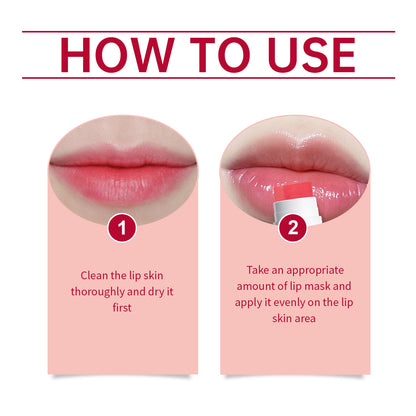 HOW TO USE

1

Clean the lip skin thoroughly and dry it first

2

Take an appropriate amount of lip mask and apply it evenly on the lip skin area